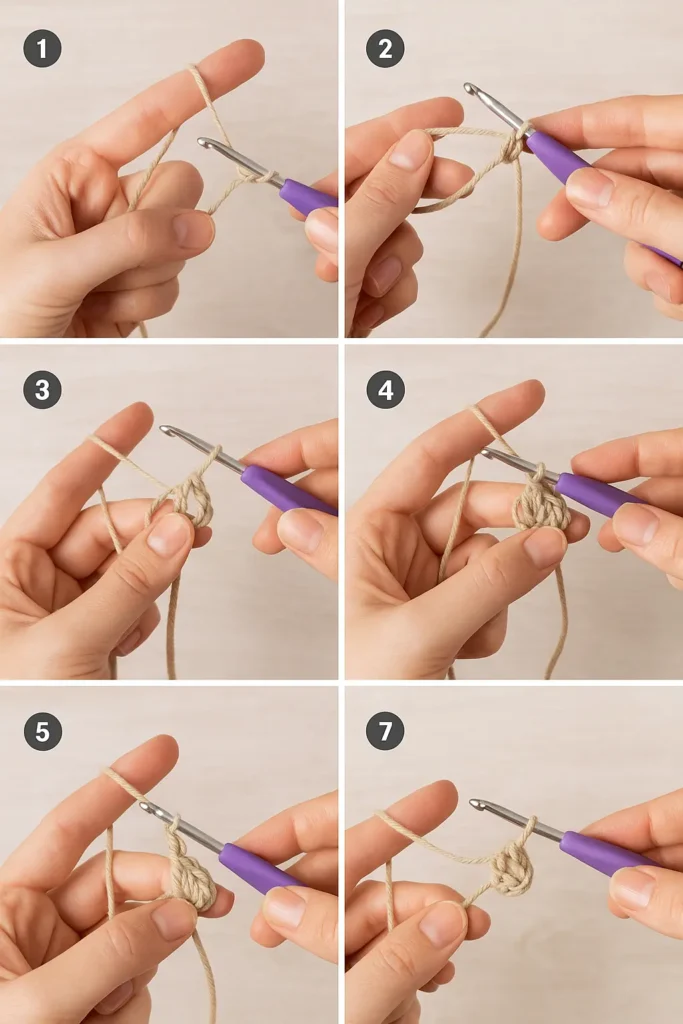 1
2
3
4
5
7