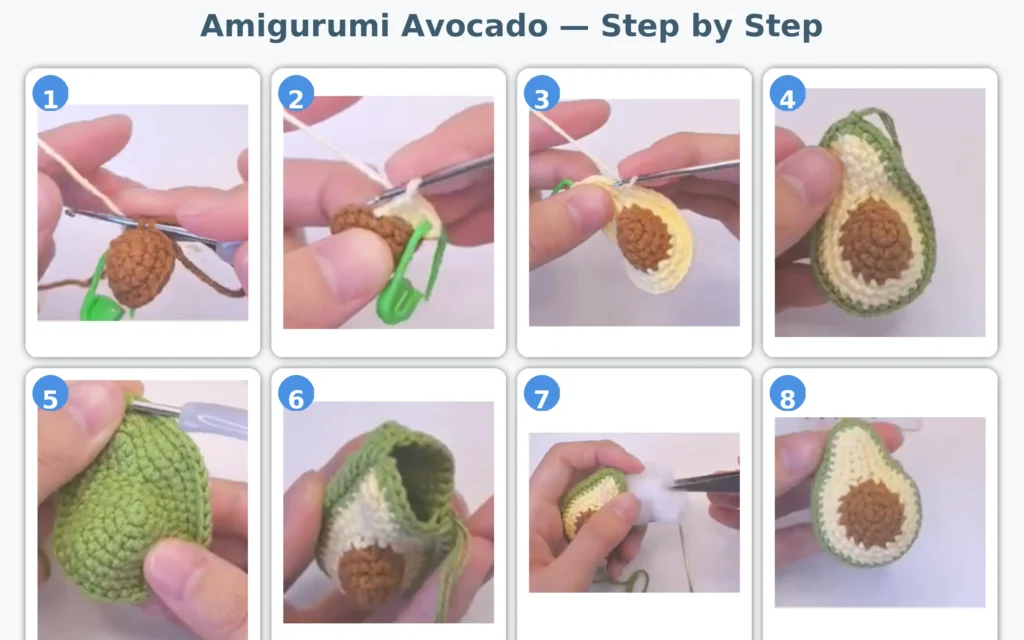 Amigurumi Avocado — Step by Step

1

2

3

4

5

6

7

8