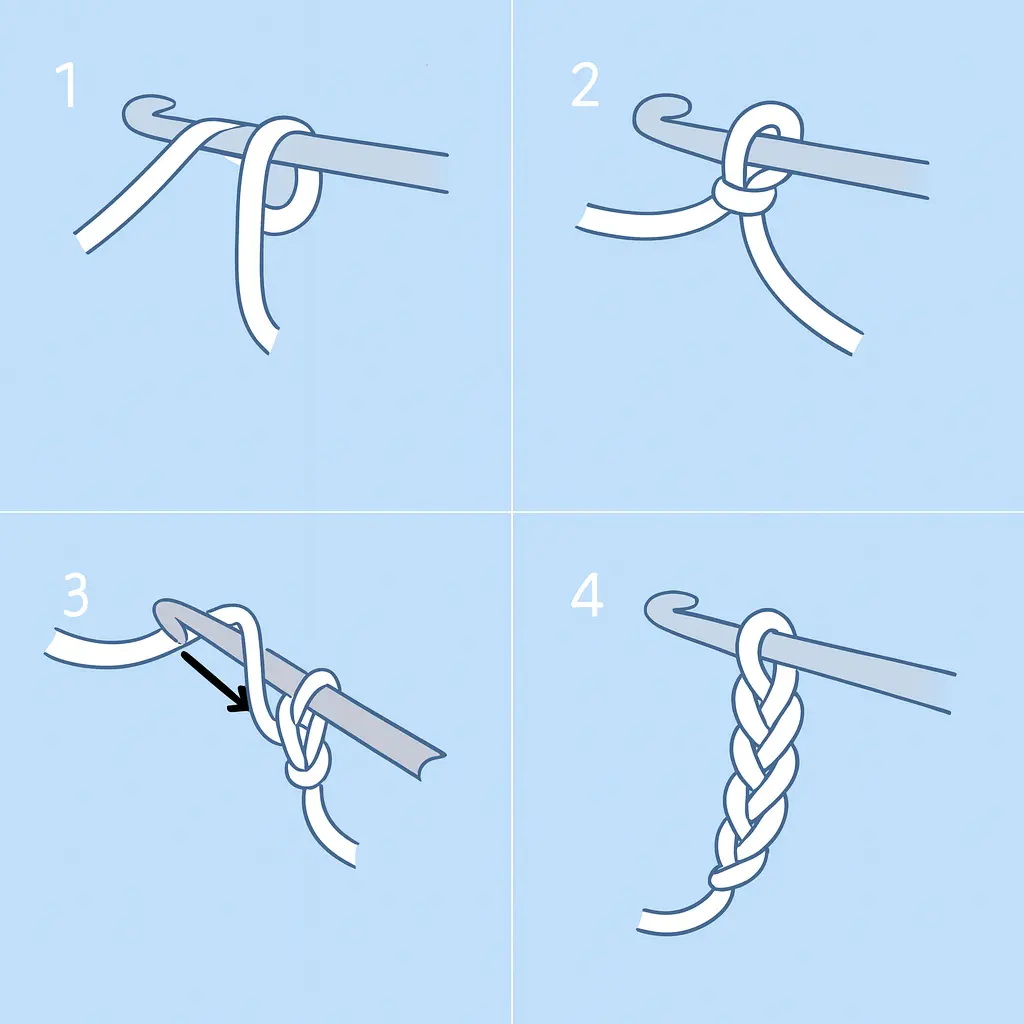 1

2

3

4